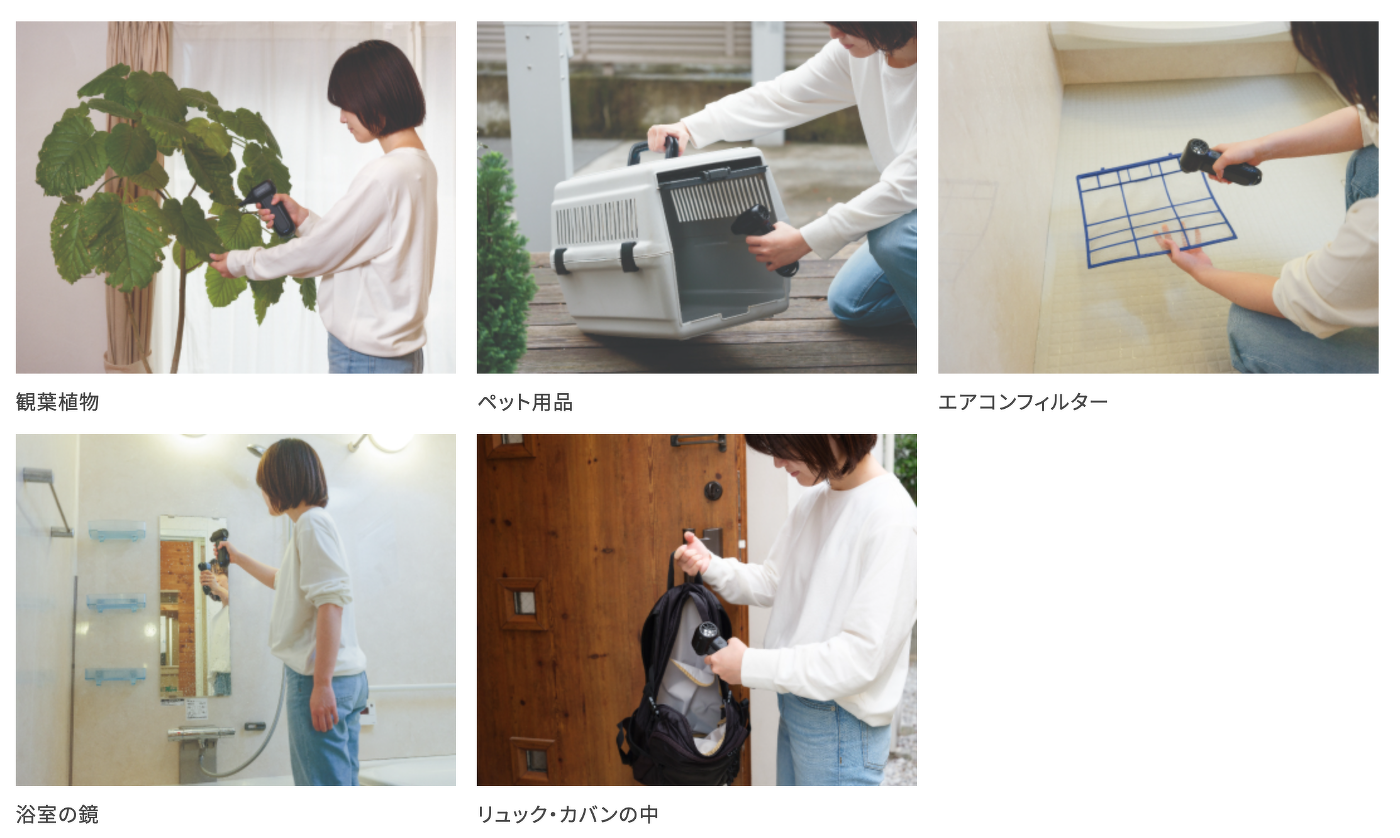 観葉植物

ペット用品

エアコンフィルター

浴室の鏡

リュック・カバンの中