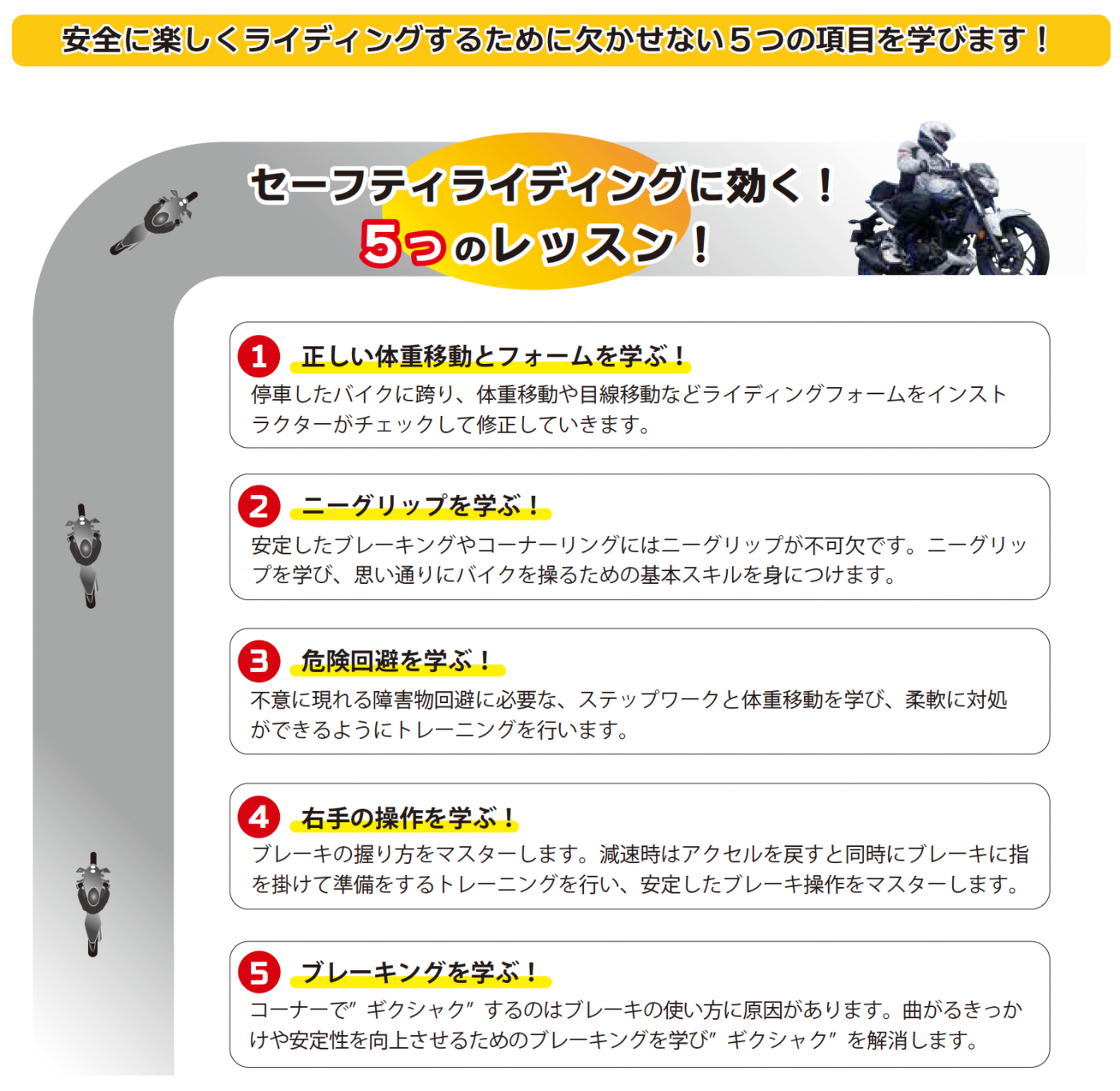 安全に楽しくライディングするために欠かせない５つの項目を学びます！

セーフティライディングに効く！
5つのレッスン！

1 正しい体重移動とフォームを学ぶ！
停車したバイクに跨り、体重移動や目線移動などライディングフォームをインストラクターがチェックして修正していきます。

2 ニーグリップを学ぶ！
安定したブレーキングやコーナーリングにはニーグリップが不可欠です。ニーグリップを学び、思い通りにバイクを操るための基本スキルを身につけます。

3 危険回避を学ぶ！
不意に現れる障害物回避に必要な、ステップワークと体重移動を学び、柔軟に対処ができるようにトレーニングを行います。

4 右手の操作を学ぶ！
ブレーキの握り方をマスターします。減速時はアクセルを戻すと同時にブレーキに指を掛けて準備をするトレーニングを行い、安定したブレーキ操作をマスターします。

5 ブレーキングを学ぶ！
コーナーで”ギクシャク”するのはブレーキの使い方に原因があります。曲がるきっかけや安定性を向上させるためのブレーキングを学び”ギクシャク”を解消します。