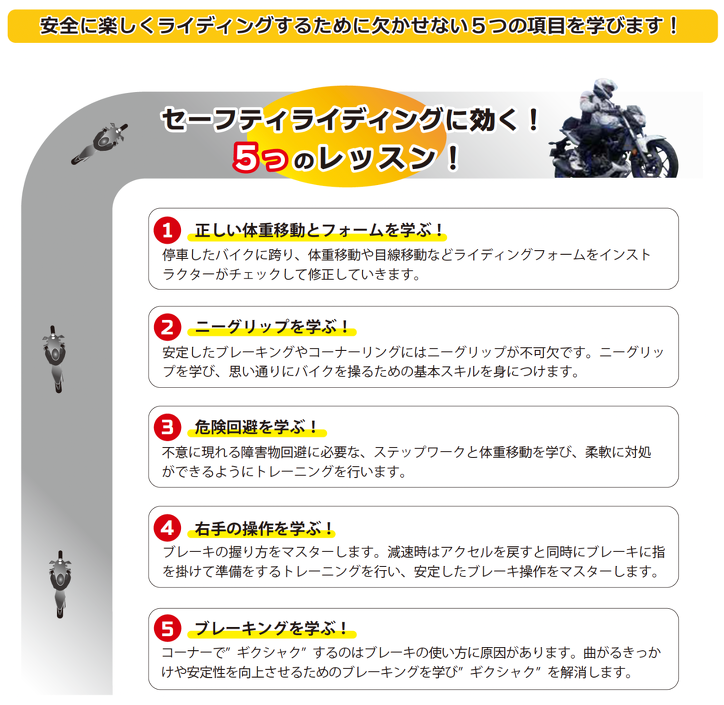 安全に楽しくライディングするために欠かせない５つの項目を学びます！

セーフティライディングに効く！
5つのレッスン！

1 正しい体重移動とフォームを学ぶ！
停車したバイクに跨り、体重移動や目線移動などライディングフォームをインストラクターがチェックして修正していきます。

2 ニーグリップを学ぶ！
安定したブレーキングやコーナーリングにはニーグリップが不可欠です。ニーグリップを学び、思い通りにバイクを操るための基本スキルを身につけます。

3 危険回避を学ぶ！
不意に現れる障害物回避に必要な、ステップワークと体重移動を学び、柔軟に対処ができるようにトレーニングを行います。

4 右手の操作を学ぶ！
ブレーキの握り方をマスターします。減速時はアクセルを戻すと同時にブレーキに指を掛けて準備をするトレーニングを行い、安定したブレーキ操作をマスターします。

5 ブレーキングを学ぶ！
コーナーで”ギクシャク”するのはブレーキの使い方に原因があります。曲がるきっかけや安定性を向上させるためのブレーキングを学び”ギクシャク”を解消します。