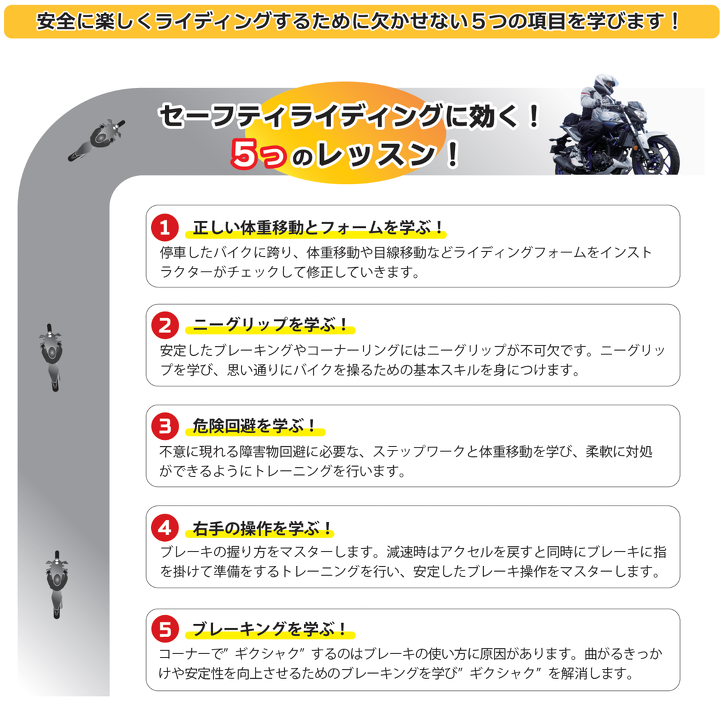 安全に楽しくライディングするために欠かせない５つの項目を学びます！

セーフティライディングに効く！
5つのレッスン！

1 正しい体重移動とフォームを学ぶ！
停車したバイクに跨り、体重移動や目線移動などライディングフォームをインストラクターがチェックして修正していきます。

2 ニーグリップを学ぶ！
安定したブレーキングやコーナーリングにはニーグリップが不可欠です。ニーグリップを学び、思い通りにバイクを操るための基本スキルを身につけます。

3 危険回避を学ぶ！
不意に現れる障害物回避に必要な、ステップワークと体重移動を学び、柔軟に対処ができるようにトレーニングを行います。

4 右手の操作を学ぶ！
ブレーキの握り方をマスターします。減速時はアクセルを戻すと同時にブレーキに指を掛けて準備をするトレーニングを行い、安定したブレーキ操作をマスターします。

5 ブレーキングを学ぶ！
コーナーで”ギクシャク”するのはブレーキの使い方に原因があります。曲がるきっかけや安定性を向上させるためのブレーキングを学び”ギクシャク”を解消します。